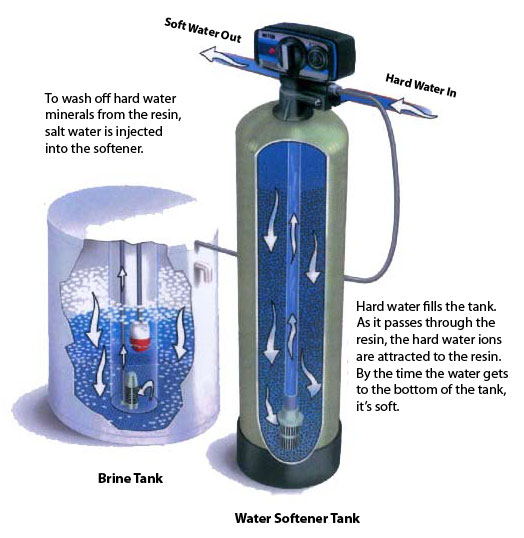 Soft Water Out

Hard Water In

To wash off hard water minerals from the resin, salt water is injected into the softener.

Hard water fills the tank. As it passes through the resin, the hard water ions are attracted to the resin. By the time the water gets to the bottom of the tank, it's soft.

Brine Tank

Water Softener Tank