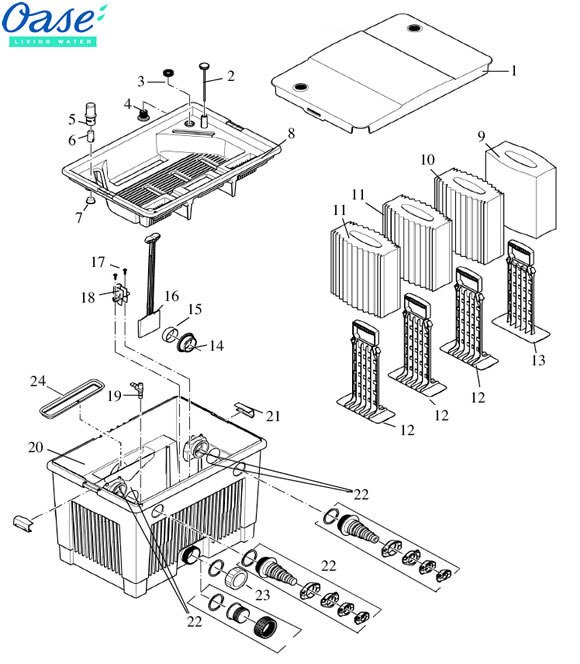 Oase
LIVING WATER

1
2
3
4
5
6
7
8
9
10
11
11
12
12
12
13
14
15
16
17
18
19
20
21
22
22
22
23
24